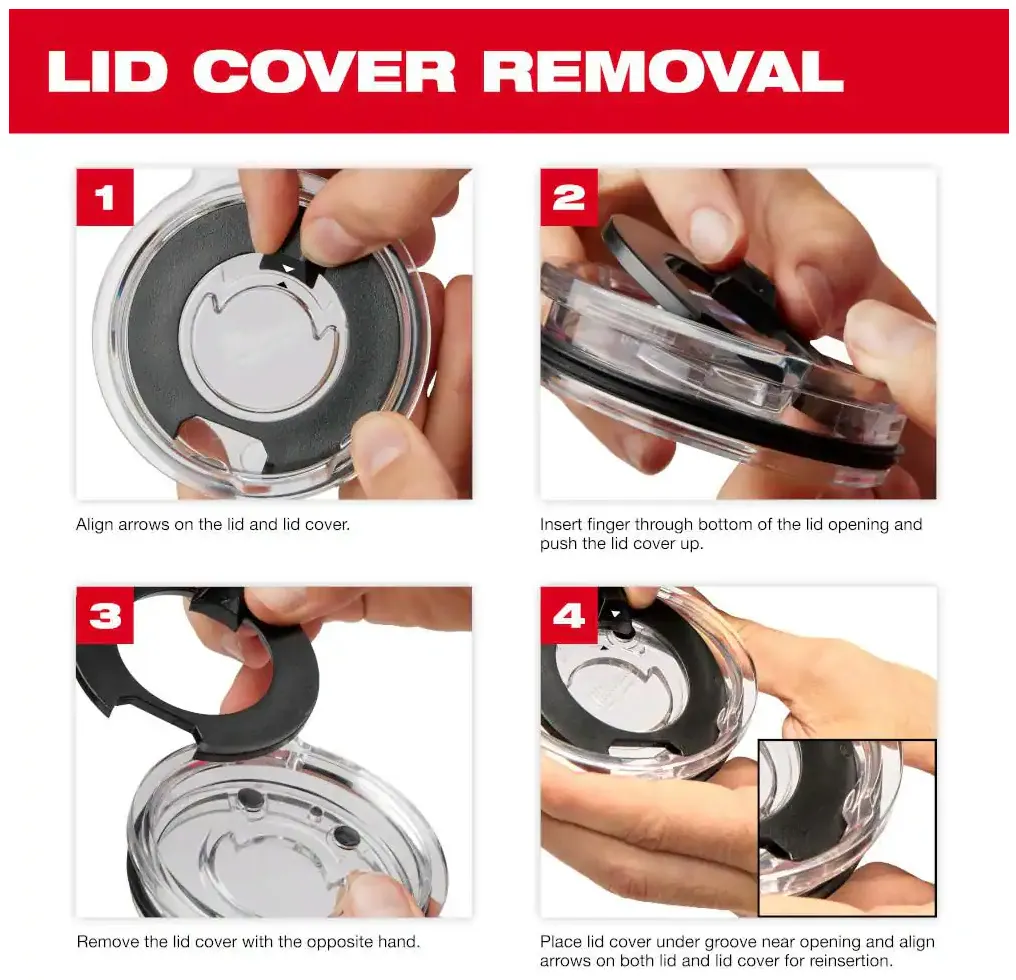 LID COVER REMOVAL

1

Align arrows on the lid and lid cover.

2

Insert finger through bottom of the lid opening and push the lid cover up.

3

Remove the lid cover with the opposite hand.

4

Place lid cover under groove near opening and align arrows on both lid and lid cover for reinsertion.