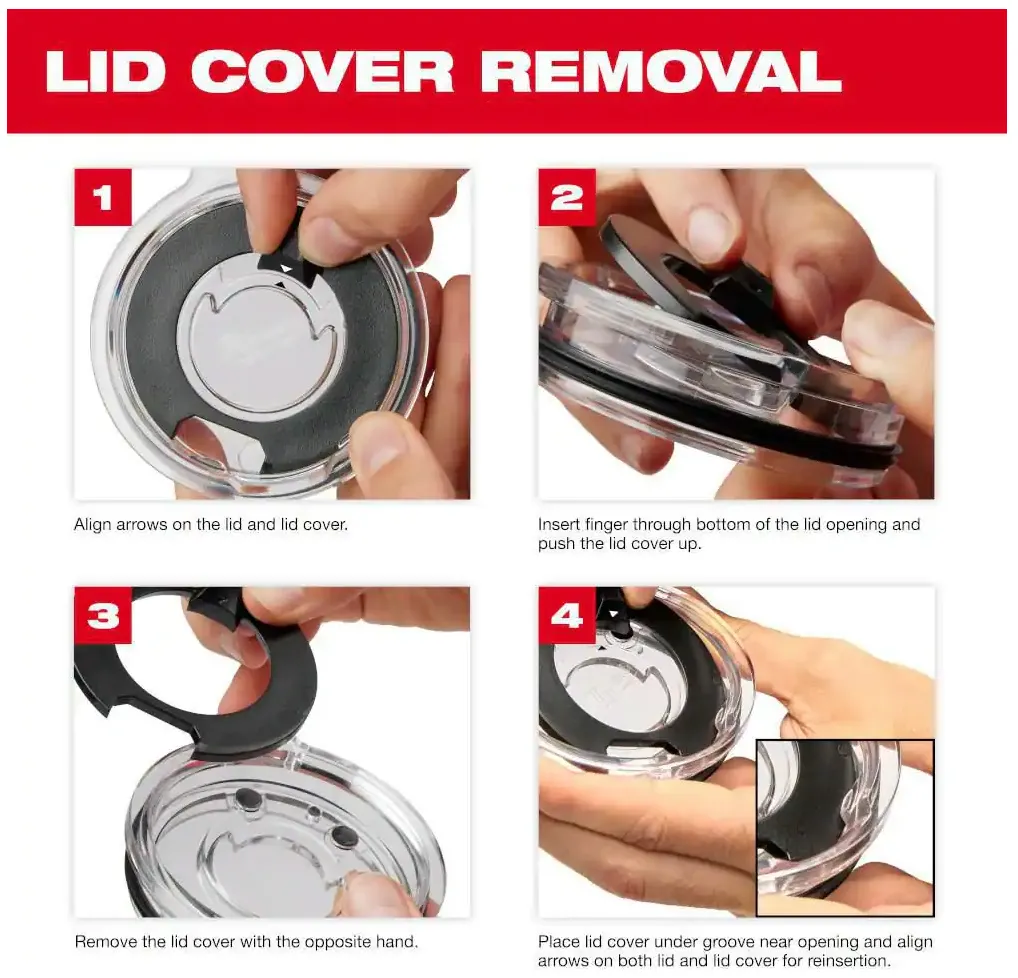 LID COVER REMOVAL

1

Align arrows on the lid and lid cover.

2

Insert finger through bottom of the lid opening and push the lid cover up.

3

Remove the lid cover with the opposite hand.

4

Place lid cover under groove near opening and align arrows on both lid and lid cover for reinsertion.